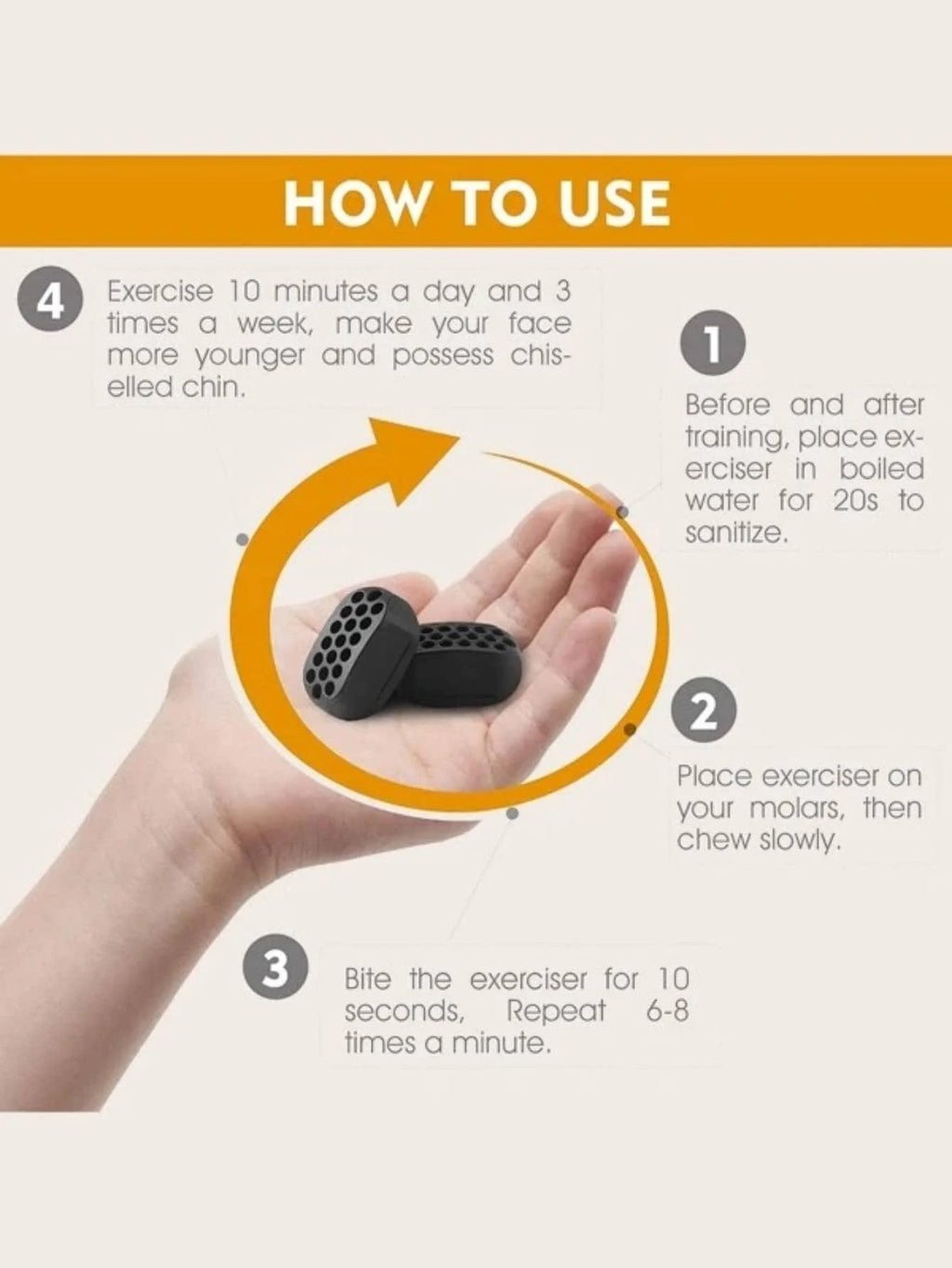 HOW TO USE

4

Exercise 10 minutes a day and 3 times a week, make your face more younger and possess chiselled chin.

1

Before and after training, place exerciser in boiled water for 20s to sanitize.

2

Place exerciser on your molars, then chew slowly.

3

Bite the exerciser for 10 seconds, Repeat 6-8 times a minute.